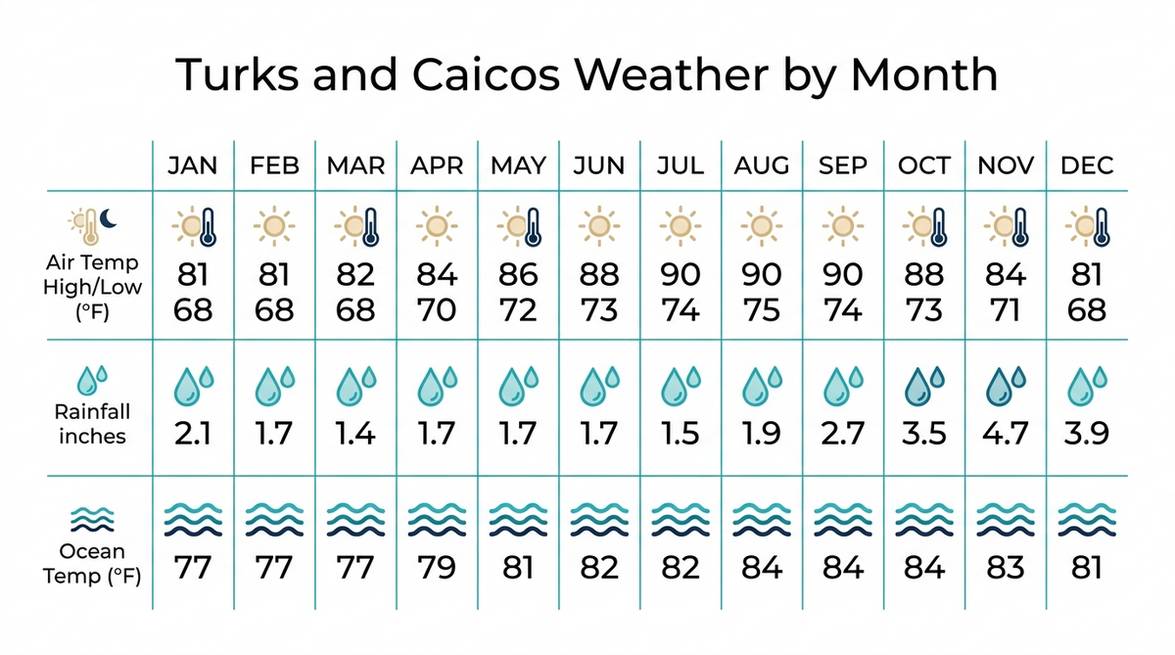 Turks and Caicos Weather by Month

|  | JAN | FEB | MAR | APR | MAY | JUN | JUL | AUG | SEP | OCT | NOV | DEC |
|---|---|---|---|---|---|---|---|---|---|---|---|---|
| Air Temp High/Low (°F) | 81 68 | 81 68 | 82 68 | 84 70 | 86 72 | 88 73 | 90 74 | 90 75 | 90 74 | 88 73 | 84 71 | 81 68 |
| Rainfall inches | 2.1 | 1.7 | 1.4 | 1.7 | 1.7 | 1.7 | 1.5 | 1.9 | 2.7 | 3.5 | 4.7 | 3.9 |
| Ocean Temp (°F) | 77 | 77 | 77 | 79 | 81 | 82 | 82 | 84 | 84 | 84 | 83 | 81 |